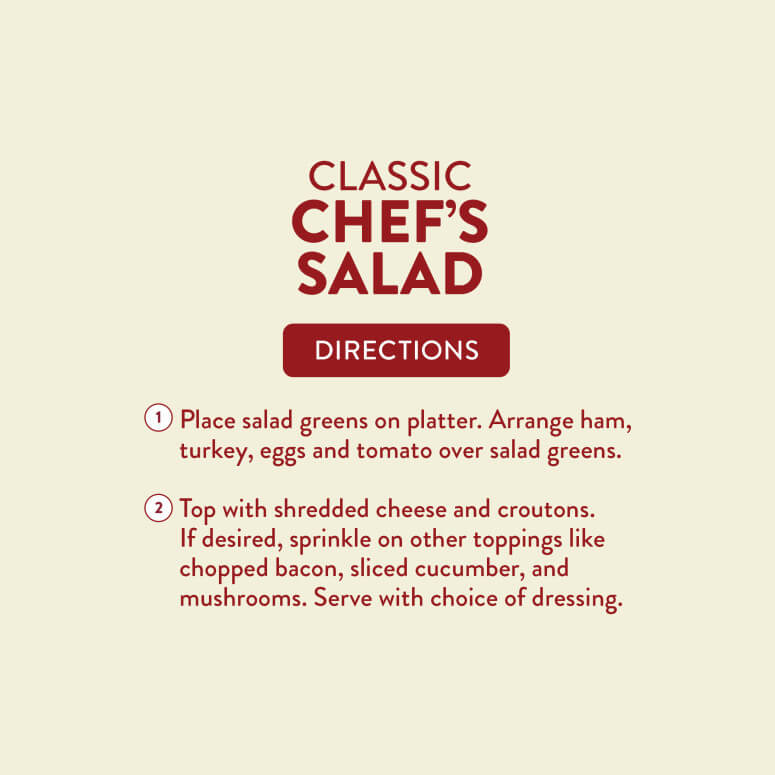 CLASSIC
CHEF'S
SALAD

DIRECTIONS

1 Place salad greens on platter. Arrange ham, turkey, eggs and tomato over salad greens.

2 Top with shredded cheese and croutons. If desired, sprinkle on other toppings like chopped bacon, sliced cucumber, and mushrooms. Serve with choice of dressing.