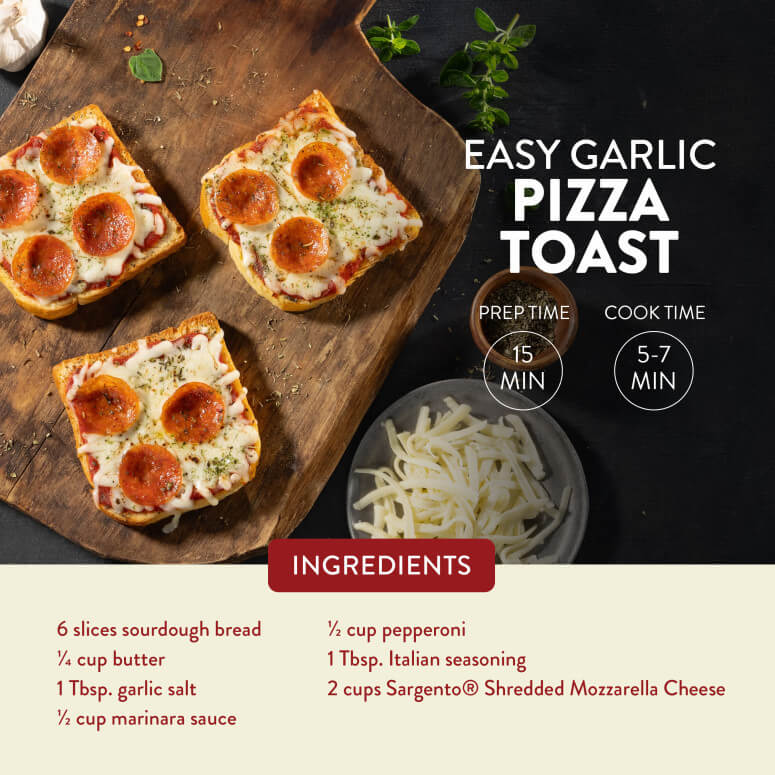 EASY GARLIC
PIZZA
TOAST

PREP TIME
15
MIN

COOK TIME
5-7
MIN

INGREDIENTS

6 slices sourdough bread
¼ cup butter
1 Tbsp. garlic salt
½ cup marinara sauce

½ cup pepperoni
1 Tbsp. Italian seasoning
2 cups Sargento® Shredded Mozzarella Cheese