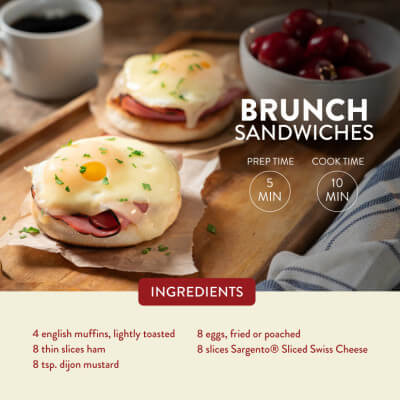 BRUNCH SANDWICHES

PREP TIME
5 MIN

COOK TIME
10 MIN

INGREDIENTS

4 english muffins, lightly toasted
8 thin slices ham
8 tsp. dijon mustard

8 eggs, fried or poached
8 slices Sargento® Sliced Swiss Cheese